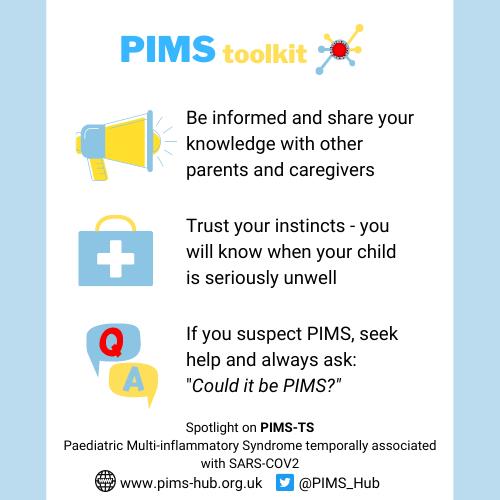 PIMS toolkit

Be informed and share your knowledge with other parents and caregivers

Trust your instincts - you will know when your child is seriously unwell

Q
A

If you suspect PIMS, seek help and always ask: "Could it be PIMS?"

Spotlight on PIMS-TS
Paediatric Multi-inflammatory Syndrome temporally associated with SARS-COV2

www.pims-hub.org.uk @PIMS_Hub